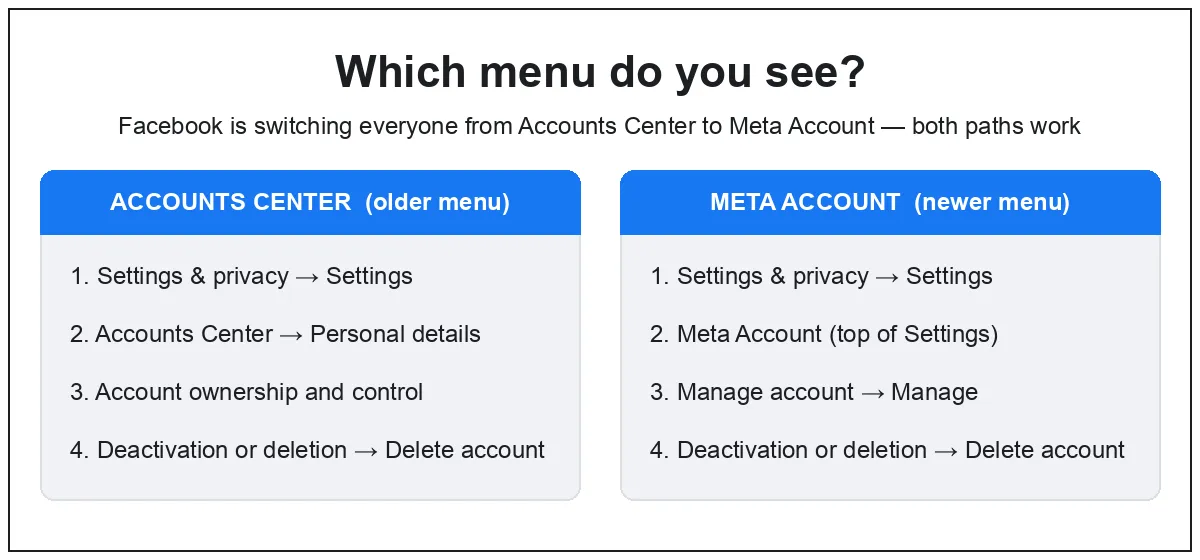 Which menu do you see?

Facebook is switching everyone from Accounts Center to Meta Account — both paths work

ACCOUNTS CENTER (older menu)

1. Settings & privacy → Settings

2. Accounts Center → Personal details

3. Account ownership and control

4. Deactivation or deletion → Delete account

META ACCOUNT (newer menu)

1. Settings & privacy → Settings

2. Meta Account (top of Settings)

3. Manage account → Manage

4. Deactivation or deletion → Delete account